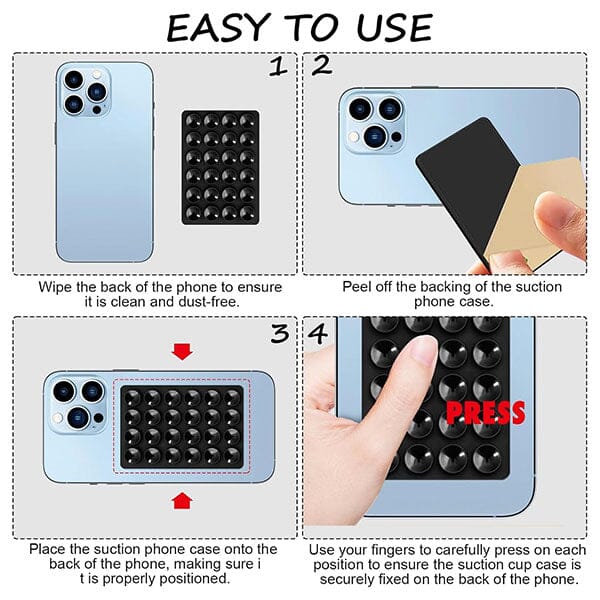 EASY TO USE

1

Wipe the back of the phone to ensure it is clean and dust-free.

2

Peel off the backing of the suction phone case.

3

Place the suction phone case onto the back of the phone, making sure i t is properly positioned.

4

PRESS

Use your fingers to carefully press on each position to ensure the suction cup case is securely fixed on the back of the phone.