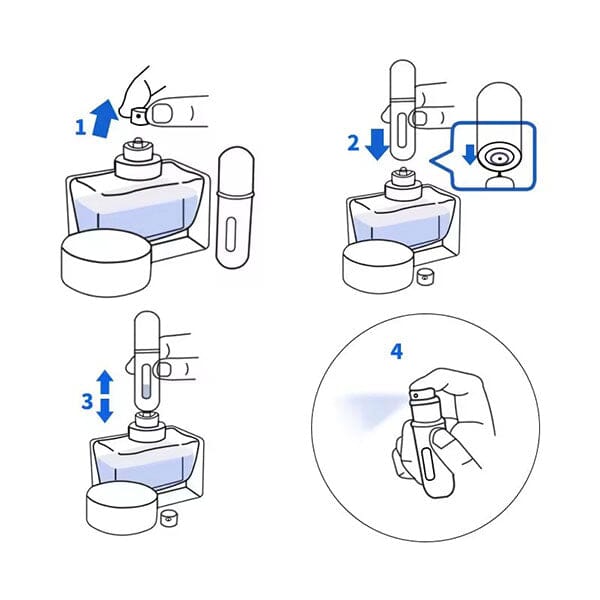 1

2

3

4