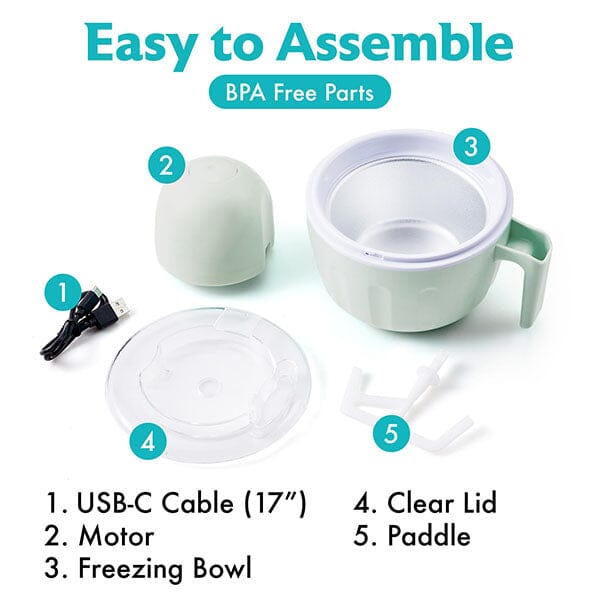 Easy to Assemble
BPA Free Parts

2

3

1

4

5

1. USB-C Cable (17")
2. Motor
3. Freezing Bowl

4. Clear Lid
5. Paddle