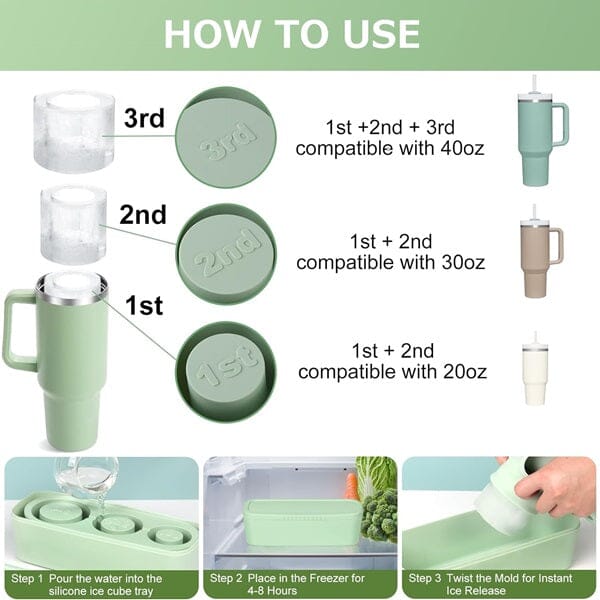 HOW TO USE

3rd

3rd

1st +2nd + 3rd compatible with 40oz

2nd

2nd

1st + 2nd compatible with 30oz

1st

1st

1st + 2nd compatible with 20oz

Step 1 Pour the water into the silicone ice cube tray

Step 2 Place in the Freezer for 4-8 Hours

Step 3 Twist the Mold for Instant Ice Release